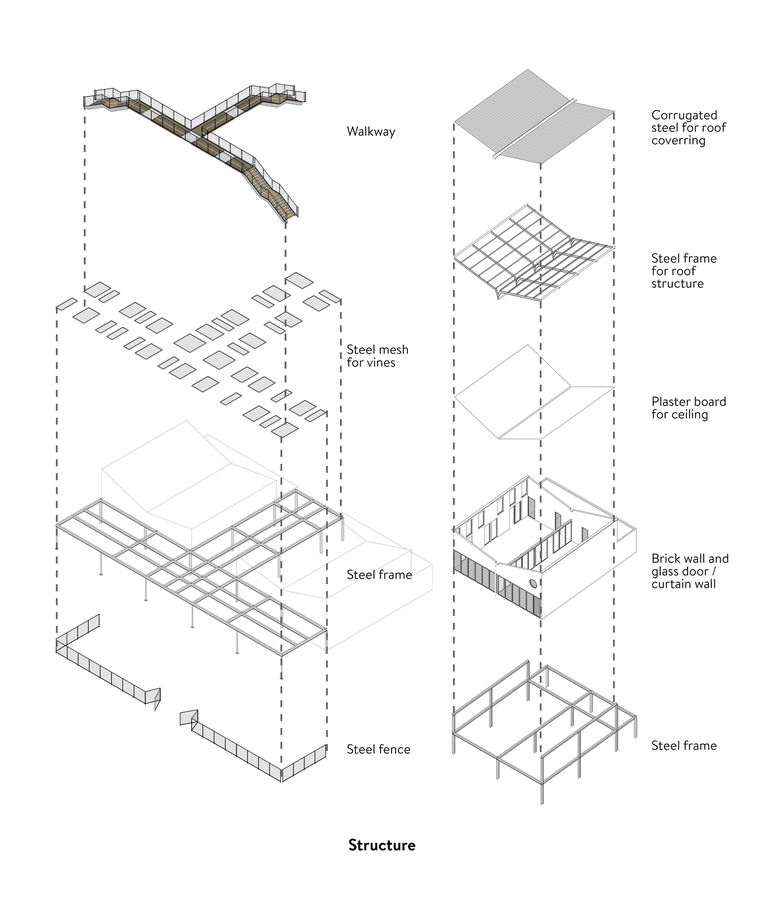 Walkway

Steel mesh for vines

Steel frame

Steel fence

Corrugated steel for roof coverring

Steel frame for roof structure

Plaster board for ceiling

Brick wall and glass door / curtain wall

Steel frame

Structure